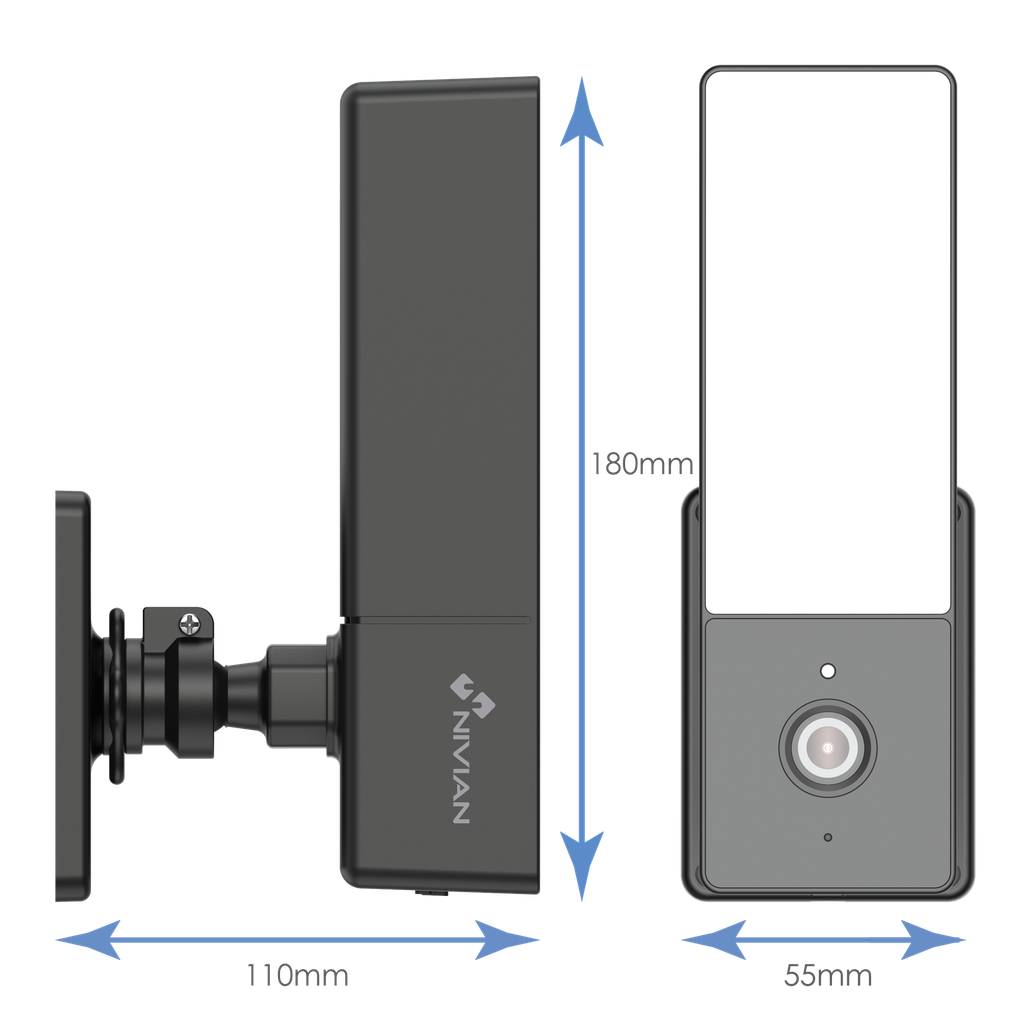 NIVIAN

180mm

110mm

55mm